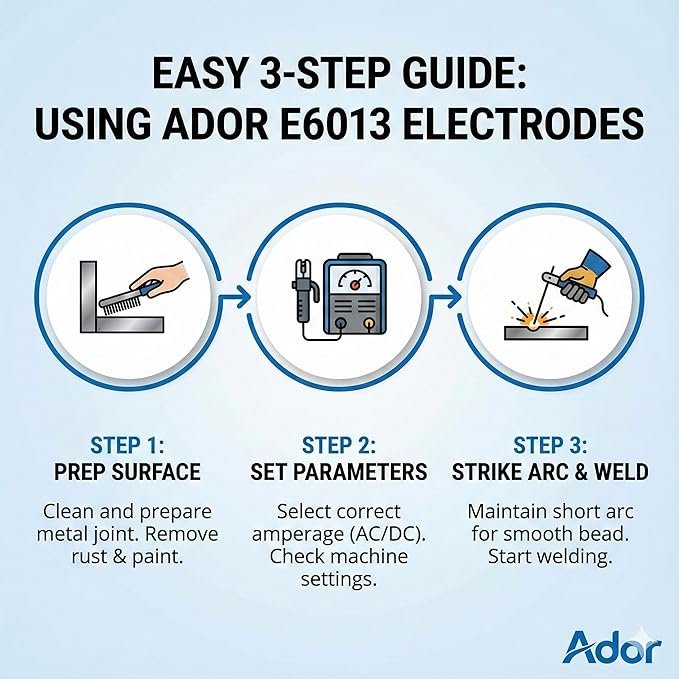 EASY 3-STEP GUIDE:
USING ADOR E6013 ELECTRODES

STEP 1:
PREP SURFACE

Clean and prepare metal joint. Remove rust & paint.

STEP 2:
SET PARAMETERS

Select correct amperage (AC/DC). Check machine settings.

STEP 3:
STRIKE ARC & WELD

Maintain short arc for smooth bead. Start welding.

Ador