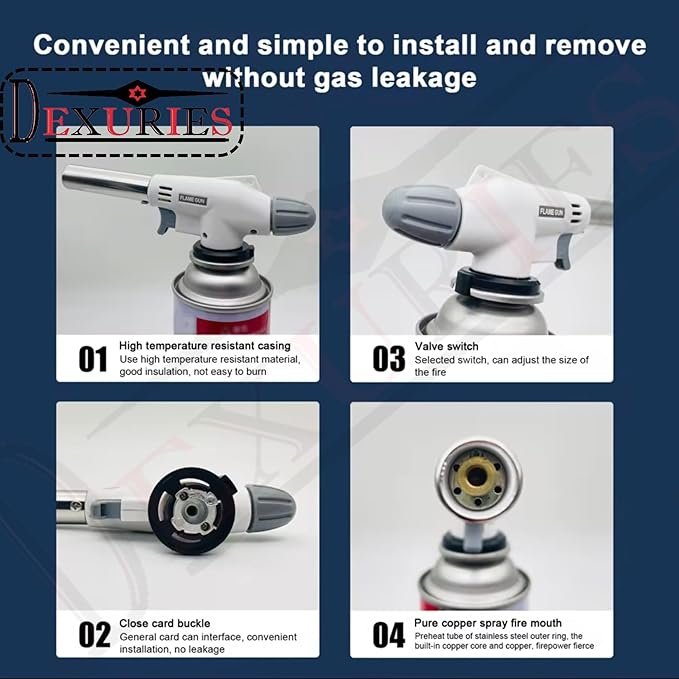 Convenient and simple to install and remove without gas leakage

DEXURIES

FLAME GUN

01 High temperature resistant casing
Use high temperature resistant material, good insulation, not easy to burn

FLAME GUN

03 Valve switch
Selected switch, can adjust the size of the fire

02 Close card buckle
General card can interface, convenient installation, no leakage

04 Pure copper spray fire mouth
Preheat tube of stainless steel outer ring, the built-in copper core and copper, firepower fierce