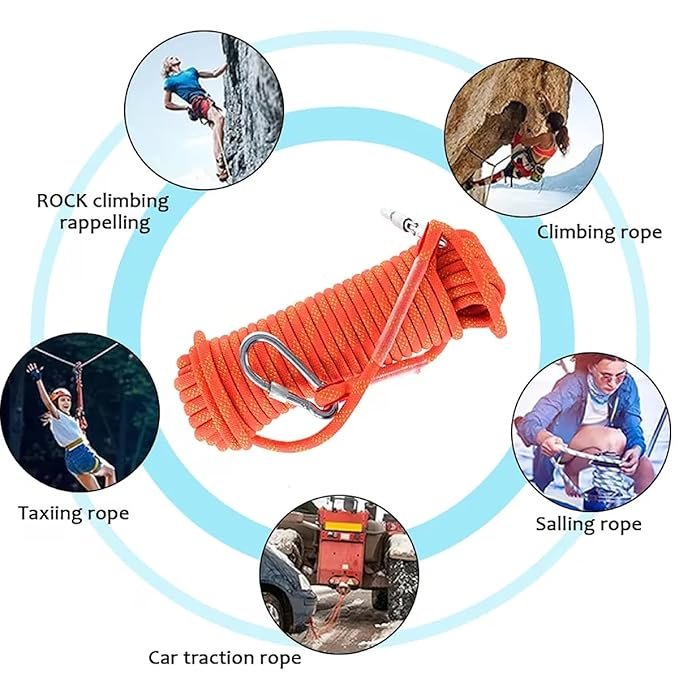 ROCK climbing
rappelling

Climbing rope

Taxiing rope

Salling rope

Car traction rope